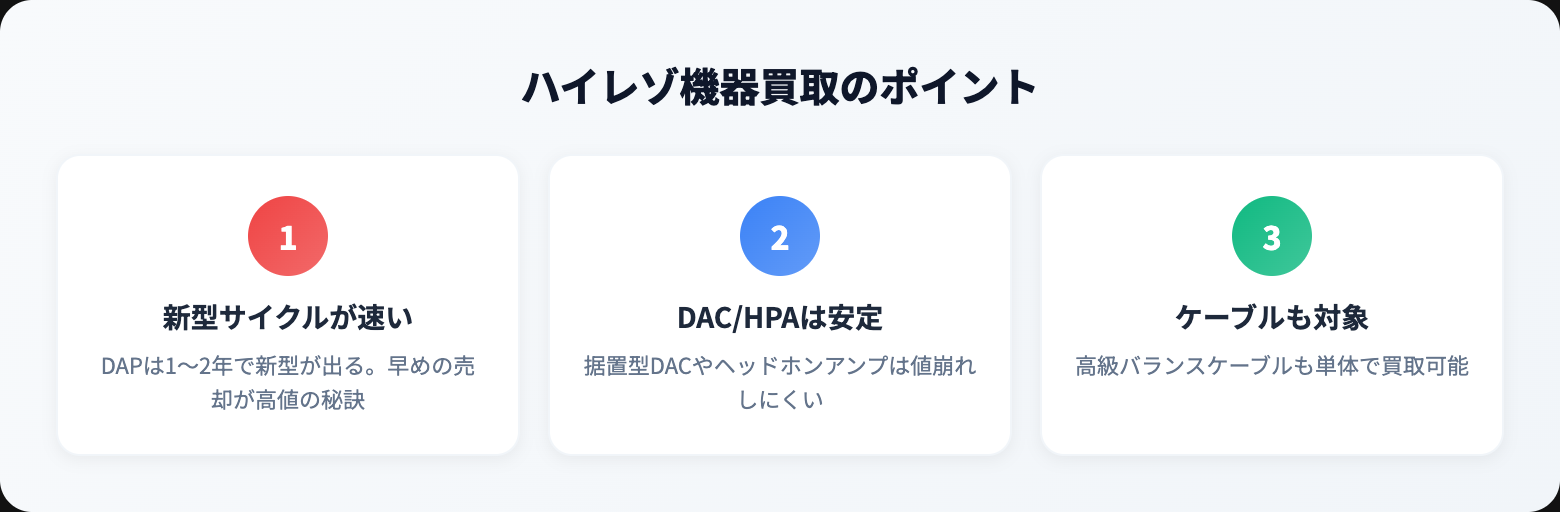 ハイレゾ機器買取のポイント

1

新型サイクルが速い

DAPは1〜2年で新型が出る。早めの売却が高値の秘訣

2

DAC/HPAは安定

据置型DACやヘッドホンアンプは値崩れしにくい

3

ケーブルも対象

高級バランスケーブルも単体で買取可能