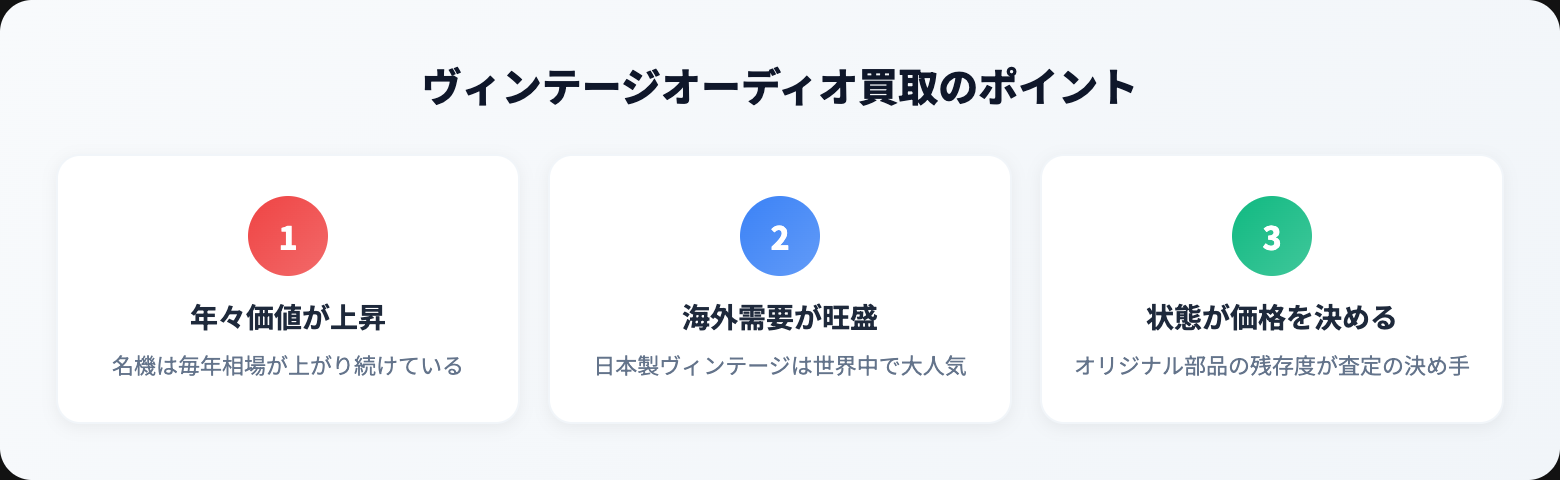 ヴィンテージオーディオ買取のポイント

1

年々価値が上昇

名機は毎年相場が上がり続けている

2

海外需要が旺盛

日本製ヴィンテージは世界中で大人気

3

状態が価格を決める

オリジナル部品の残存度が査定の決め手